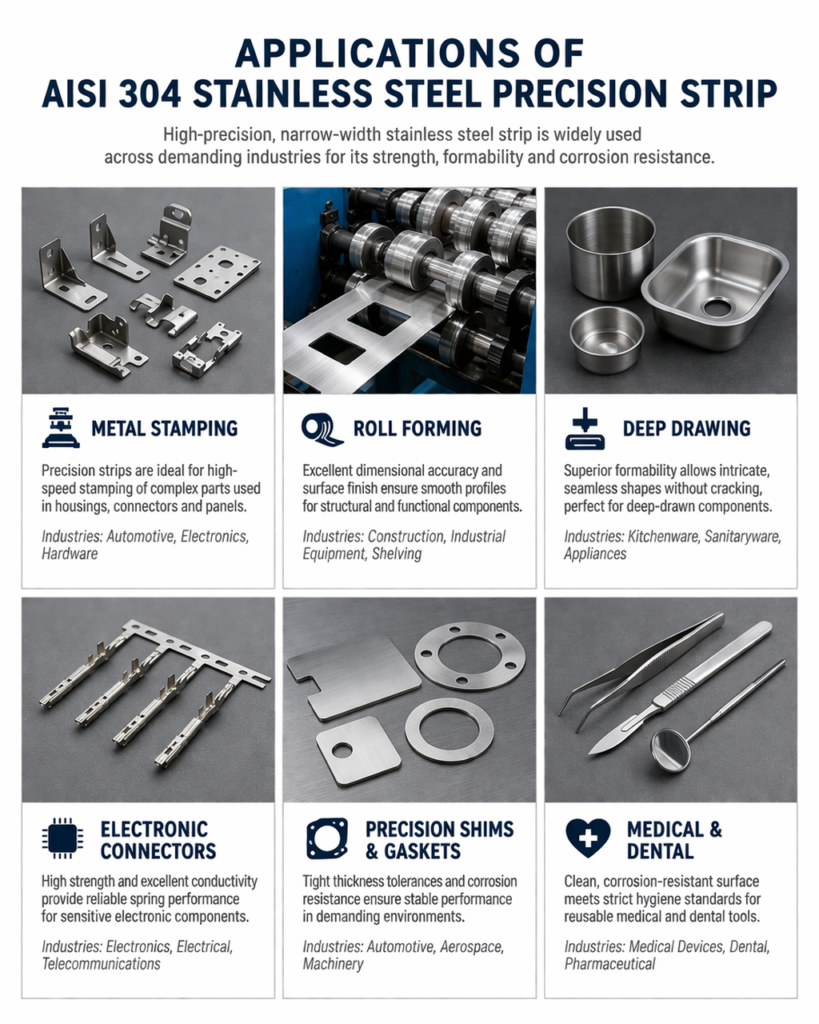 APPLICATIONS OF
AISI 304 STAINLESS STEEL PRECISION STRIP

High-precision, narrow-width stainless steel strip is widely used across demanding industries for its strength, formability and corrosion resistance.

METAL STAMPING

Precision strips are ideal for high-speed stamping of complex parts used in housings, connectors and panels.

Industries: Automotive, Electronics, Hardware

ROLL FORMING

Excellent dimensional accuracy and surface finish ensure smooth profiles for structural and functional components.

Industries: Construction, Industrial Equipment, Shelving

DEEP DRAWING

Superior formability allows intricate, seamless shapes without cracking, perfect for deep-drawn components.

Industries: Kitchenware, Sanitaryware, Appliances

ELECTRONIC CONNECTORS

High strength and excellent conductivity provide reliable spring performance for sensitive electronic components.

Industries: Electronics, Electrical, Telecommunications

PRECISION SHIMS & GASKETS

Tight thickness tolerances and corrosion resistance ensure stable performance in demanding environments.

Industries: Automotive, Aerospace, Machinery

MEDICAL & DENTAL

Clean, corrosion-resistant surface meets strict hygiene standards for reusable medical and dental tools.

Industries: Medical Devices, Dental, Pharmaceutical